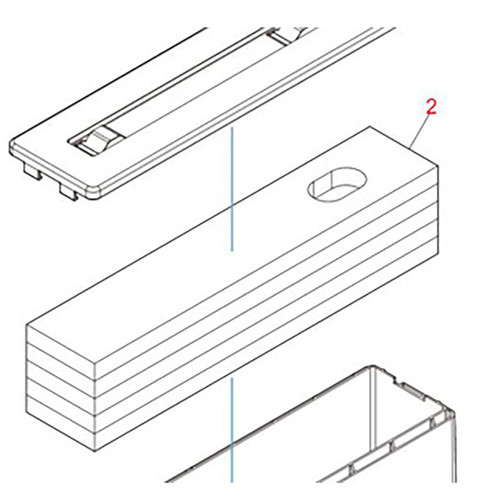 2